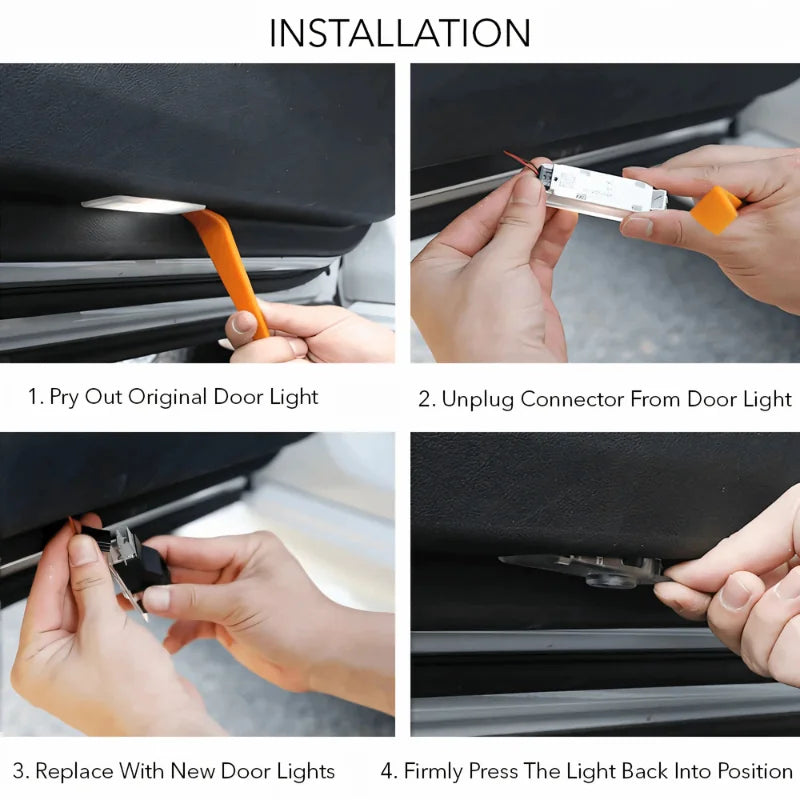 INSTALLATION

1. Pry Out Original Door Light

2. Unplug Connector From Door Light

3. Replace With New Door Lights

4. Firmly Press The Light Back Into Position