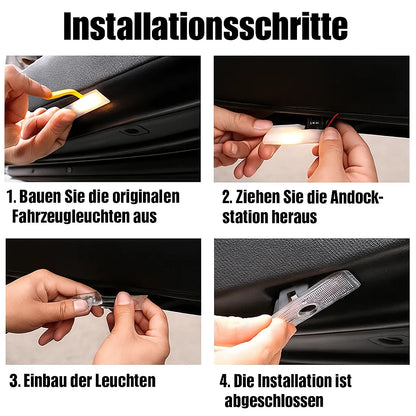 Installationsschritte

1. Bauen Sie die originalen Fahrzeugleuchten aus

2. Ziehen Sie die Andockstation heraus

3. Einbau der Leuchten

4. Die Installation ist abgeschlossen