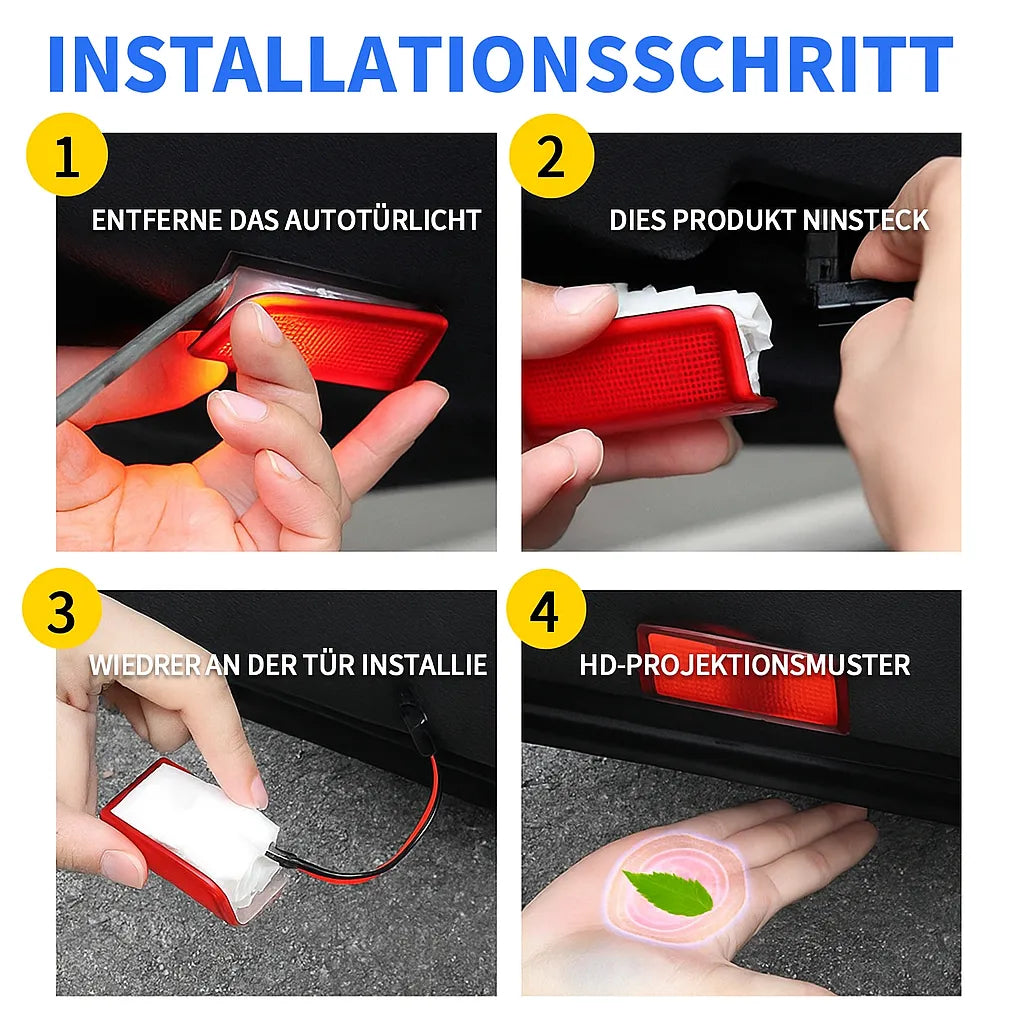 INSTALLATIONSSCHRITT

1

ENTFERNE DAS AUTOTÜRLICHT

2

DIES PRODUKT NINSTECK

3

WIEDRER AN DER TÜR INSTALLIE

4

HD-PROJEKTIONSMUSTER