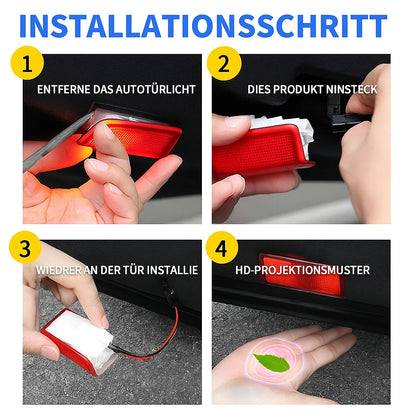 INSTALLATIONSSCHRITT

1
ENTFERNE DAS AUTOTÜRLICHT

2
DIES PRODUKT NINSTECK

3
WIEDRER AN DER TÜR INSTALLIE

4
HD-PROJEKTIONSMUSTER